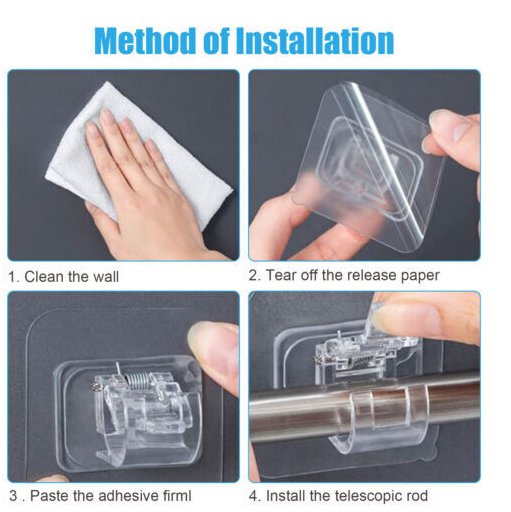 Method of Installation

1. Clean the wall

2. Tear off the release paper

3 . Paste the adhesive firml

4. Install the telescopic rod